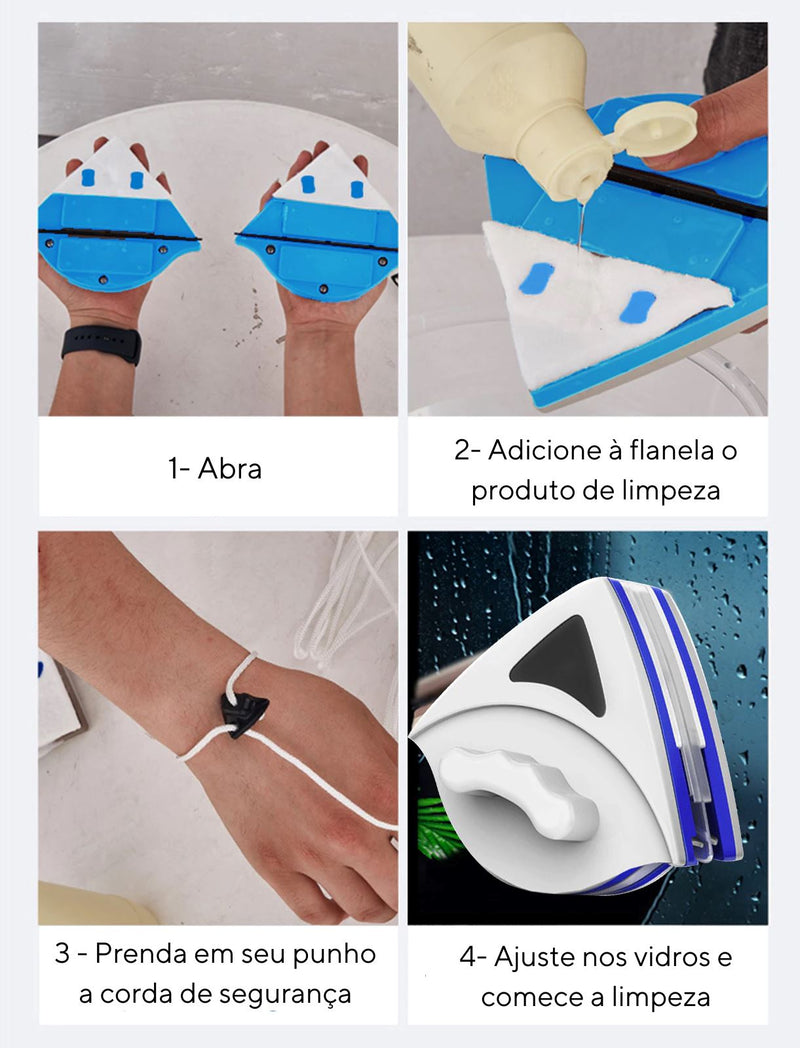 1- Abra

2- Adicione à flanela o produto de limpeza

3 - Prenda em seu punho a corda de segurança

4- Ajuste nos vidros e comece a limpeza